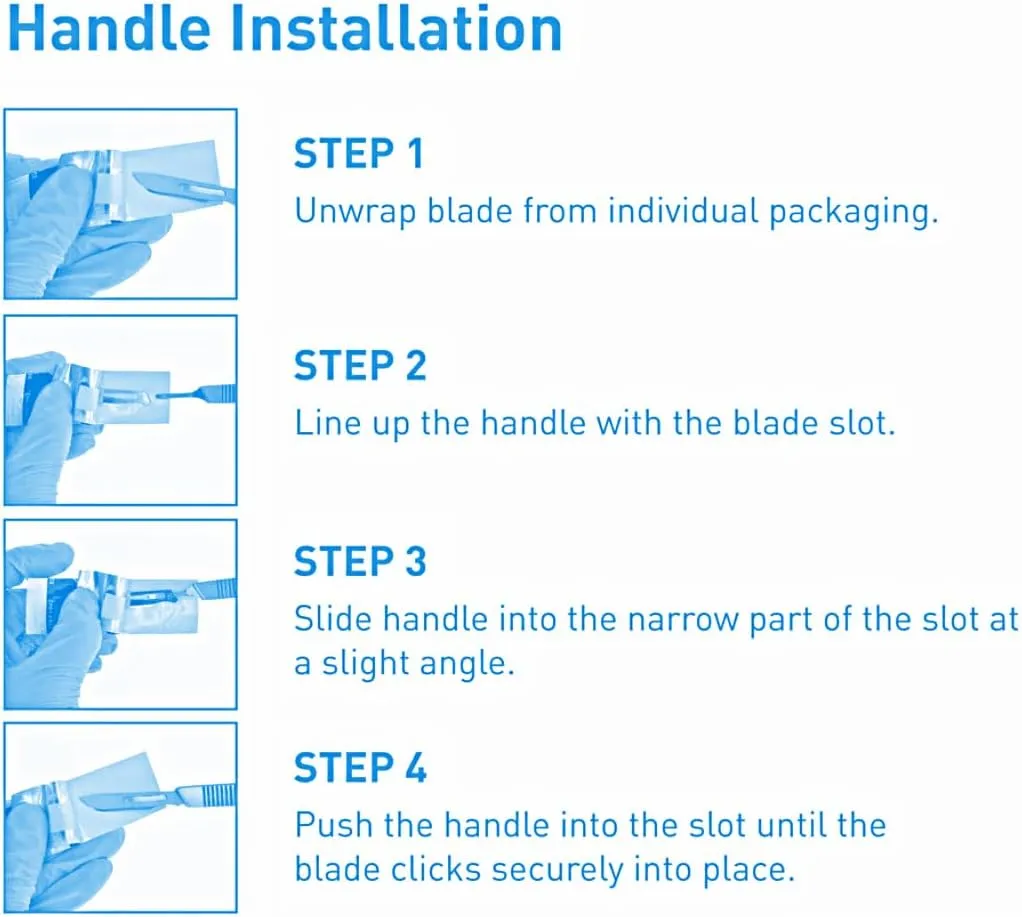 Handle Installation

STEP 1
Unwrap blade from individual packaging.

STEP 2
Line up the handle with the blade slot.

STEP 3
Slide handle into the narrow part of the slot at a slight angle.

STEP 4
Push the handle into the slot until the blade clicks securely into place.